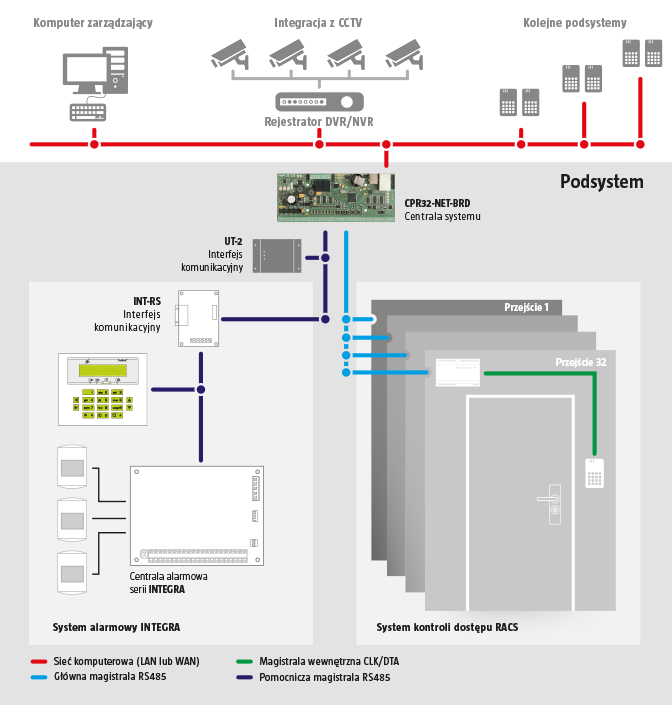 Komputer zarządzający

Integracja z CCTV

Kolejne podsystemy

Rejestrator DVR/NVR

Podsystem

CPR32-NET-BRD
Centrala systemu

UT-2
Interfejs
komunikacyjny

INT-RS
Interfejs
komunikacyjny

Przejście 1

Przejście 32

Centrala alarmowa
serii INTEGRA

System alarmowy INTEGRA

System kontroli dostępu RACS

Sieć komputerowa (LAN lub WAN)
Główna magistrala RS485
Magistrala wewnętrzna CLK/DTA
Pomocnicza magistrala RS485